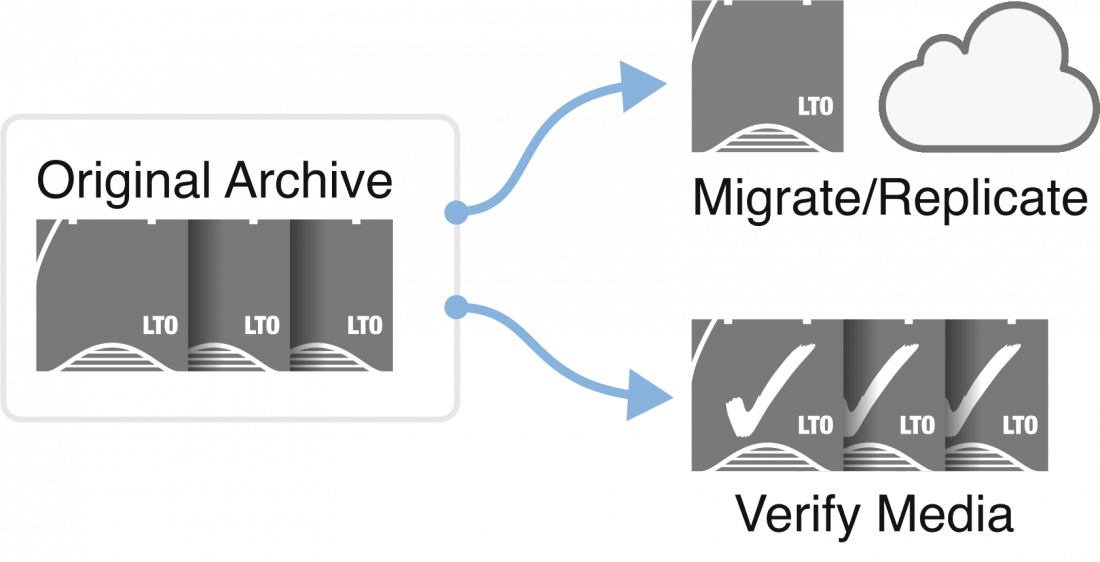 Original Archive

LTO LTO LTO

LTO

Migrate/Replicate

LTO LTO LTO

Verify Media